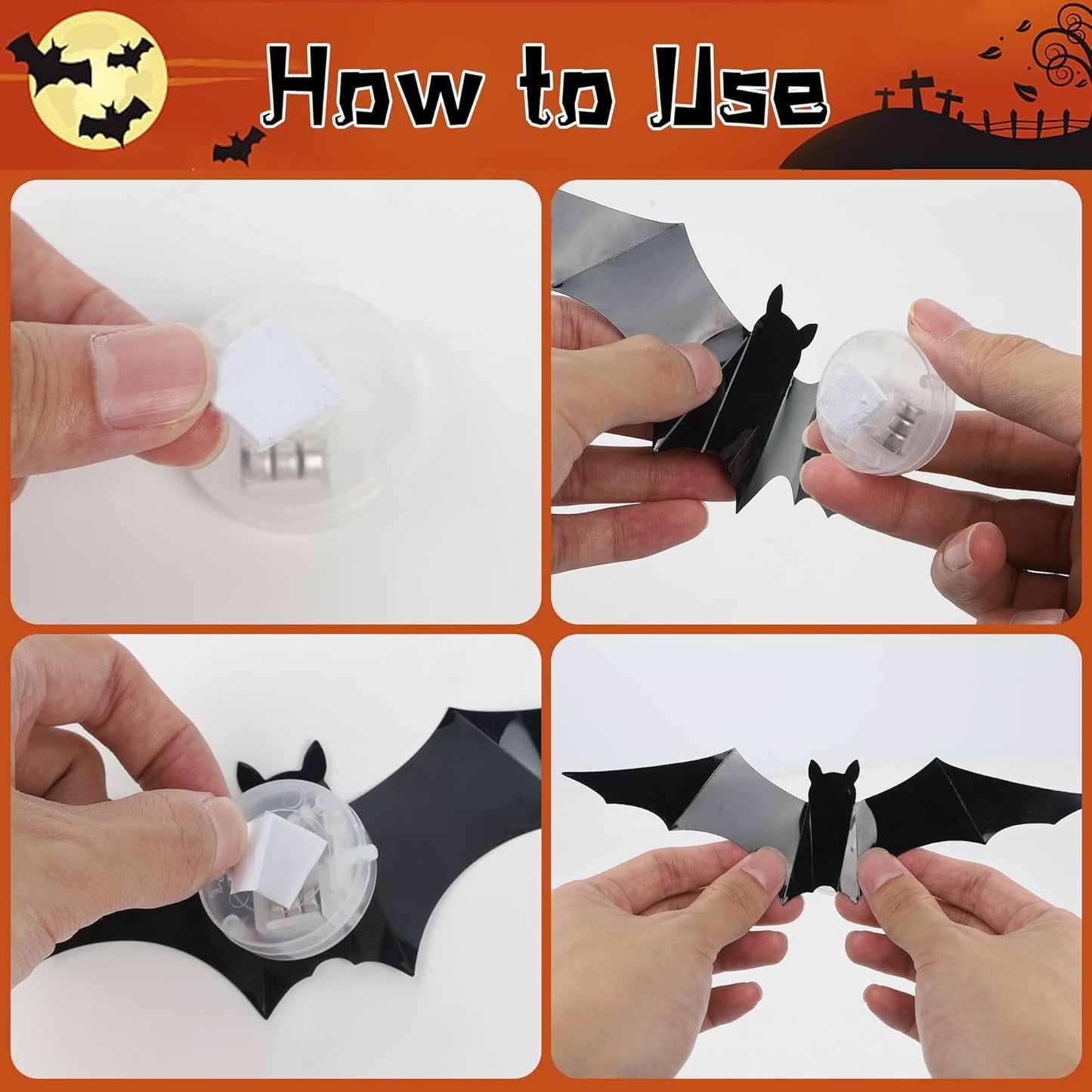 How to Use